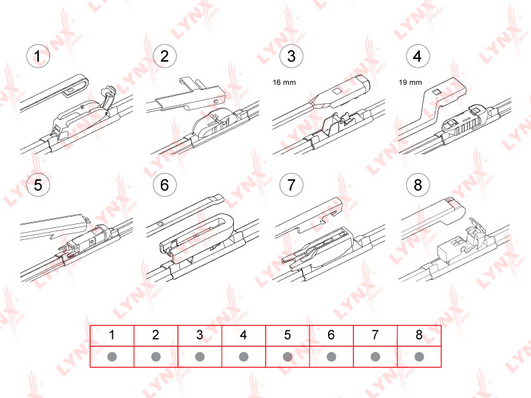 1

2

3

16 mm

4

19 mm

5

6

7

8

| 1 | 2 | 3 | 4 | 5 | 6 | 7 | 8 |
|---|---|---|---|---|---|---|---|
| ● | ● | ● | ● | ● | ● | ● | ● |

LYNX