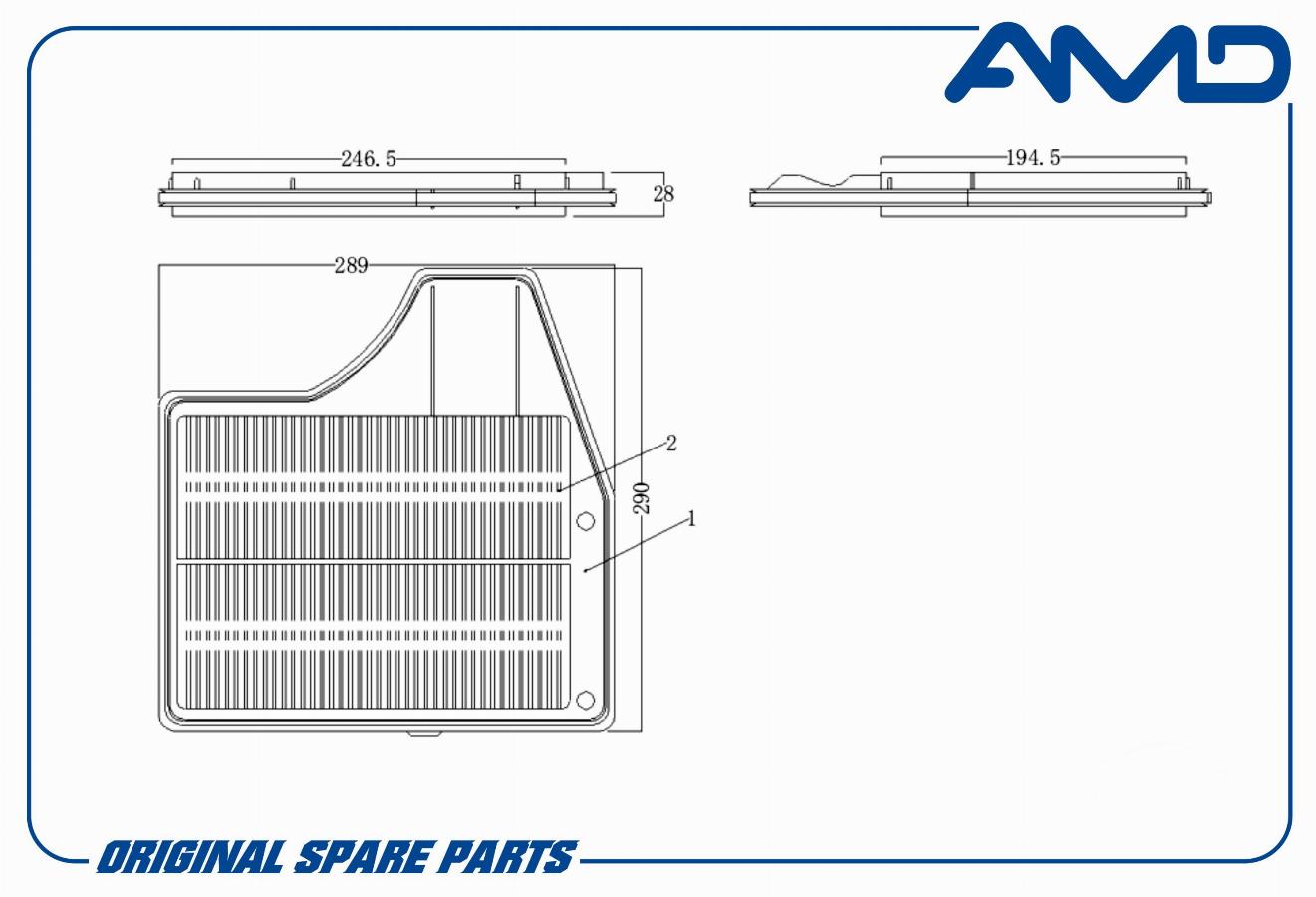 AMD

246.5

28

194.5

289

2

290

1

ORIGINAL SPARE PARTS