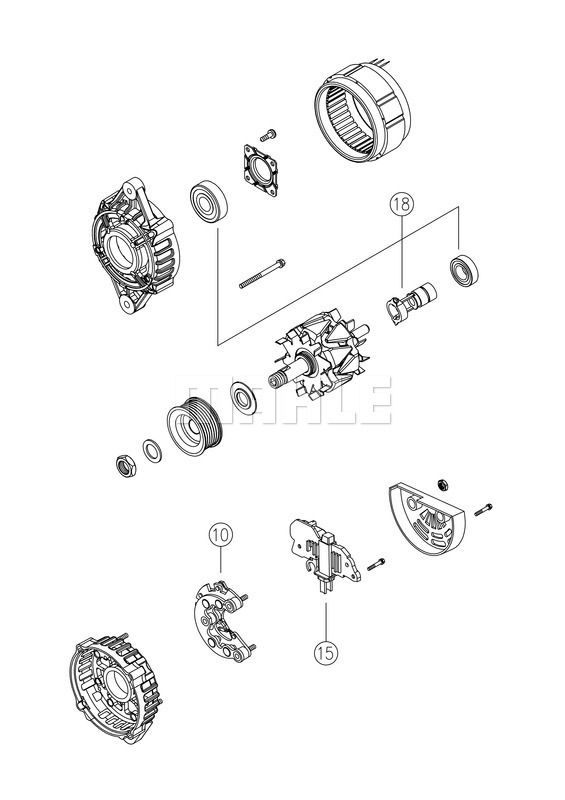 18

MAHLE

10

15