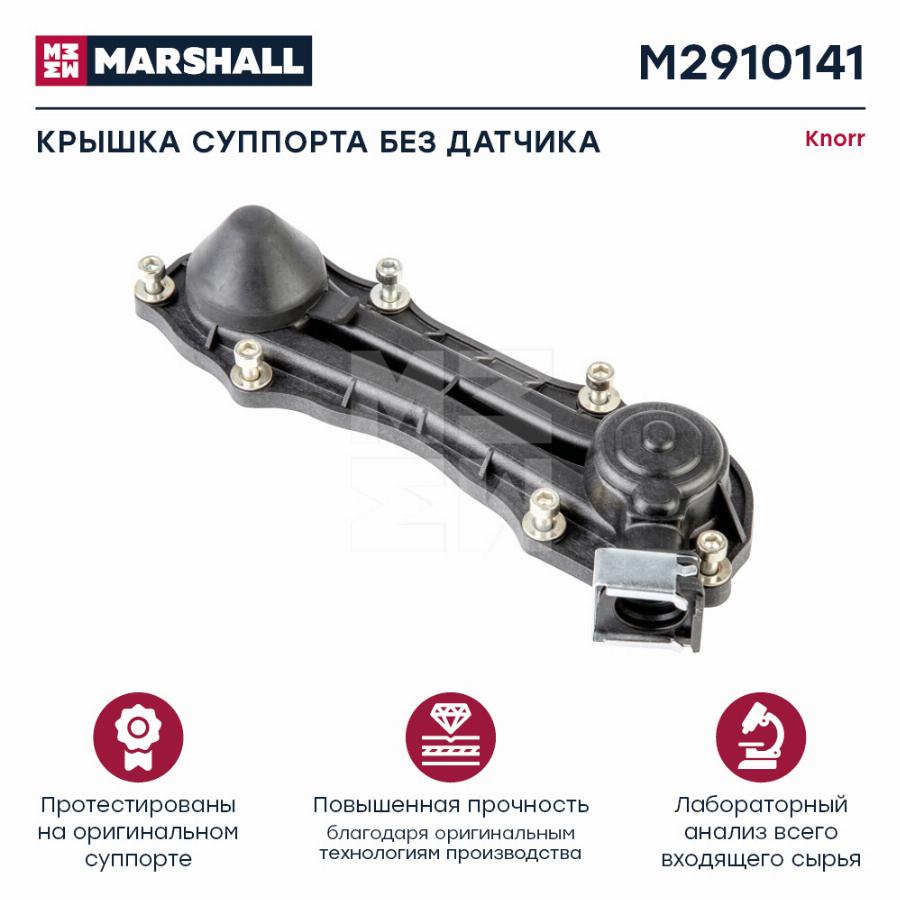 MARSHALL

M2910141

КРЫШКА СУППОРТА БЕЗ ДАТЧИКА

Knorr

Протестированы на оригинальном суппорте

Повышенная прочность

благодаря оригинальным технологиям производства

Лабораторный анализ всего входящего сырья