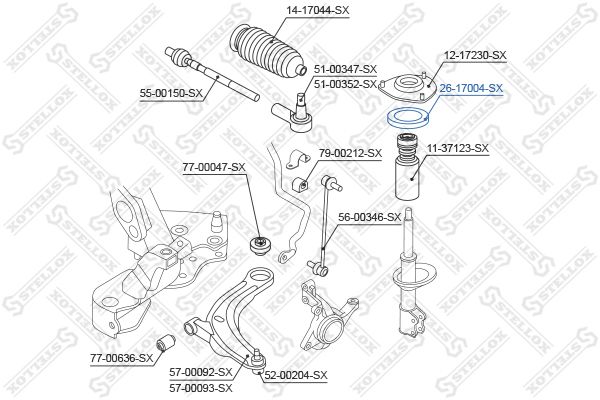 14-17044-SX
12-17230-SX
51-00347-SX
51-00352-SX
26-17004-SX
55-00150-SX
79-00212-SX
11-37123-SX
77-00047-SX
56-00346-SX
77-00636-SX
57-00092-SX
57-00093-SX
52-00204-SX
STELLOX